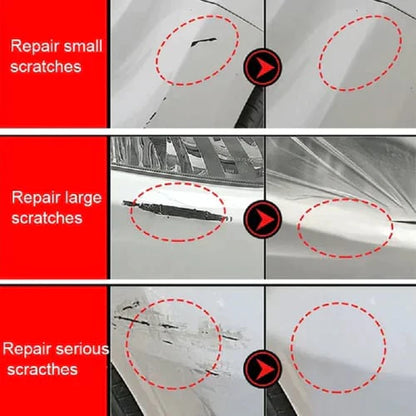 Repair small scratches

Repair large scratches

Repair serious scracthes